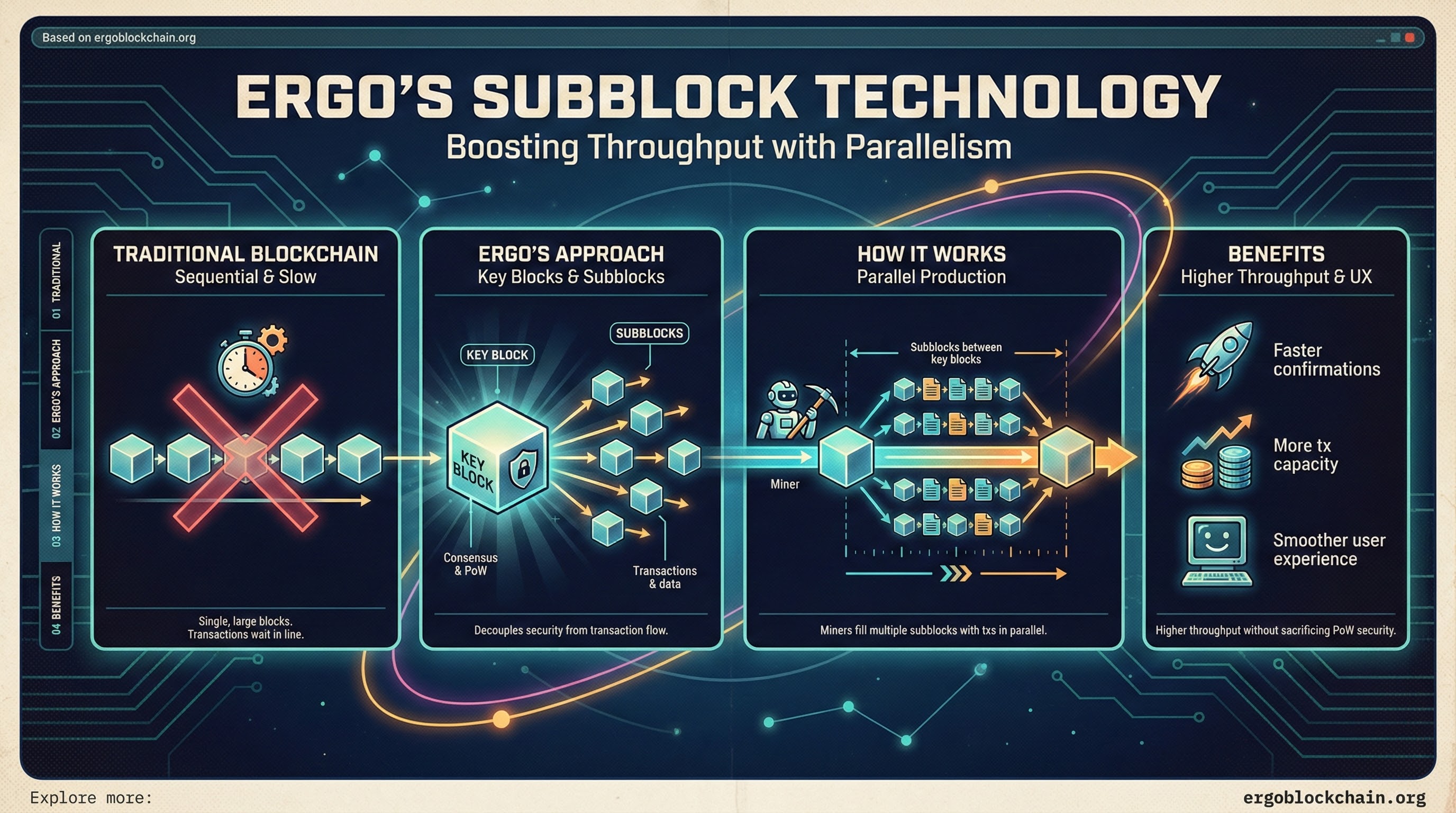 Based on ergoblockchain.org

ERGO'S SUBBLOCK TECHNOLOGY

Boosting Throughput with Parallelism

01 TRADITIONAL

02 ERGO'S APPROACH

03 HOW IT WORKS

04 BENEFITS

TRADITIONAL BLOCKCHAIN
Sequential & Slow

Single, large blocks.
Transactions wait in line.

ERGO'S APPROACH
Key Blocks & Subblocks

KEY BLOCK

SUBBLOCKS

KEY BLOCK

Consensus & PoW

Transactions & data

Decouples security from transaction flow.

HOW IT WORKS
Parallel Production

Subblocks between key blocks

Miner

Miners fill multiple subblocks with txs in parallel.

BENEFITS
Higher Throughput & UX

Faster confirmations

More tx capacity

Smoother user experience

Higher throughput without sacrificing PoW security.

Explore more:

ergoblockchain.org